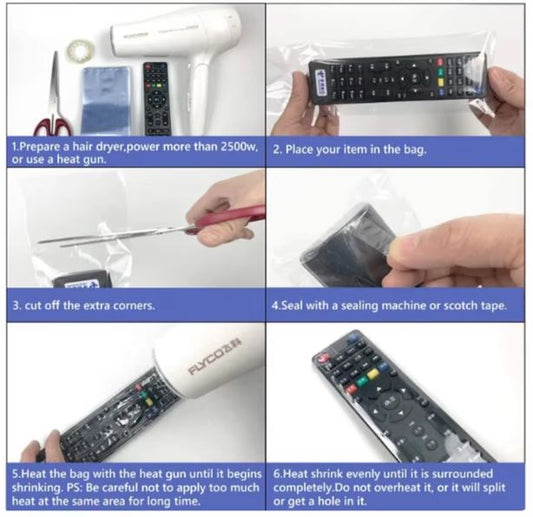 1.Prepare a hair dryer,power more than 2500w, or use a heat gun.

2. Place your item in the bag.

3. cut off the extra corners.

4.Seal with a sealing machine or scotch tape.

FLYCO飞科

5.Heat the bag with the heat gun until it begins shrinking. PS: Be careful not to apply too much heat at the same area for long time.

6.Heat shrink evenly until it is surrounded completely.Do not overheat it, or it will split or get a hole in it.